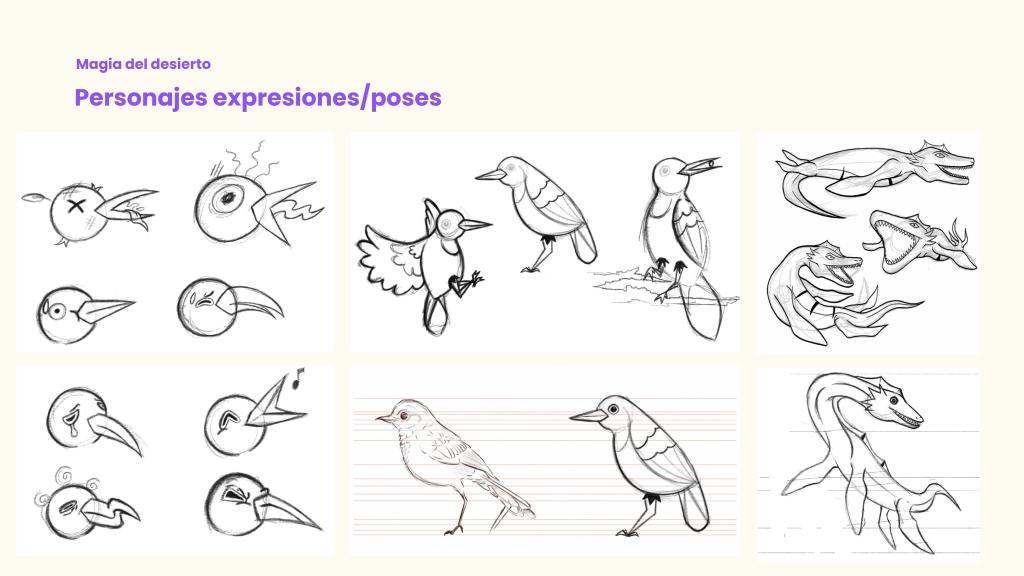 Magia del desierto

Personajes expresiones/poses